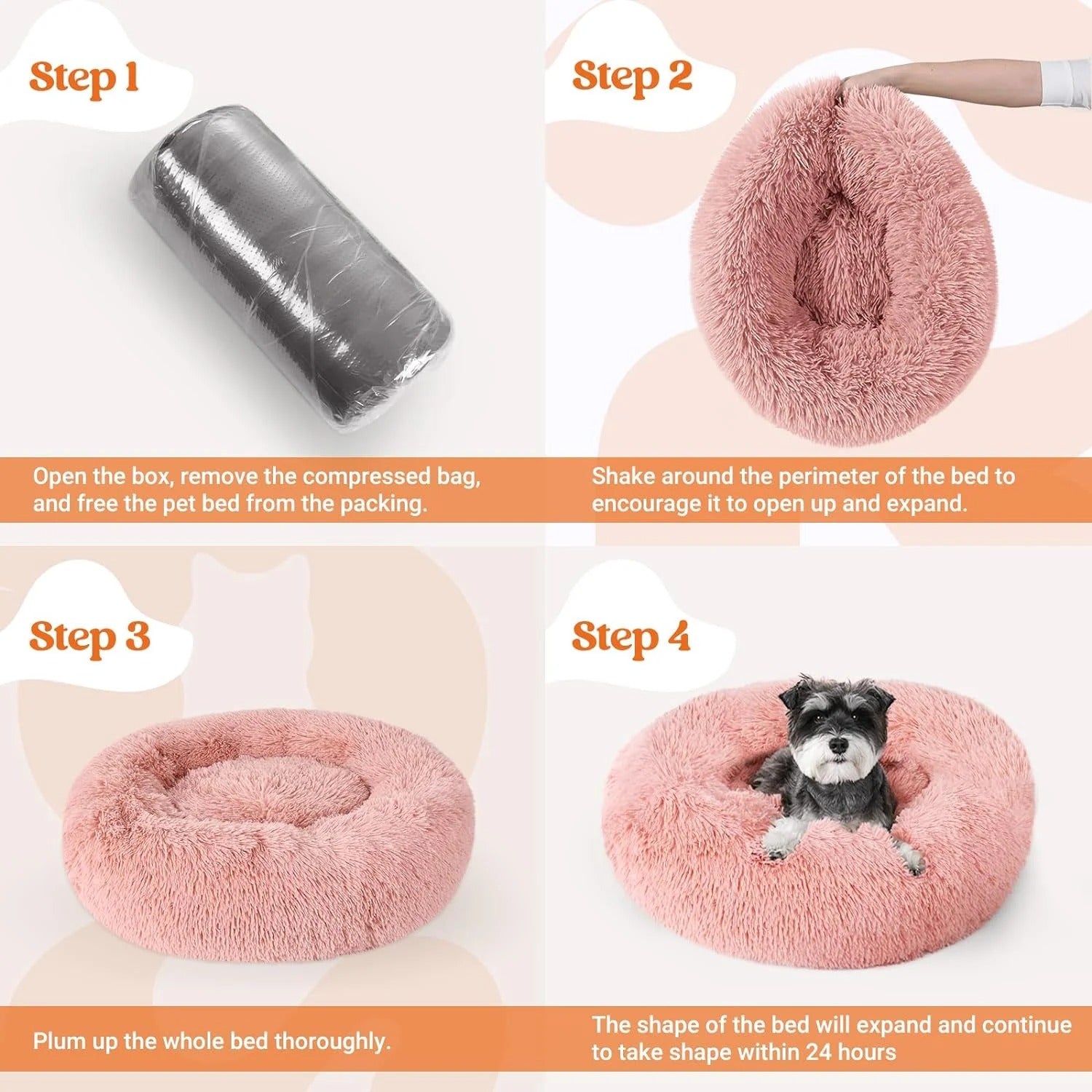 Step 1

Open the box, remove the compressed bag, and free the pet bed from the packing.

Step 2

Shake around the perimeter of the bed to encourage it to open up and expand.

Step 3

Plum up the whole bed thoroughly.

Step 4

The shape of the bed will expand and continue to take shape within 24 hours