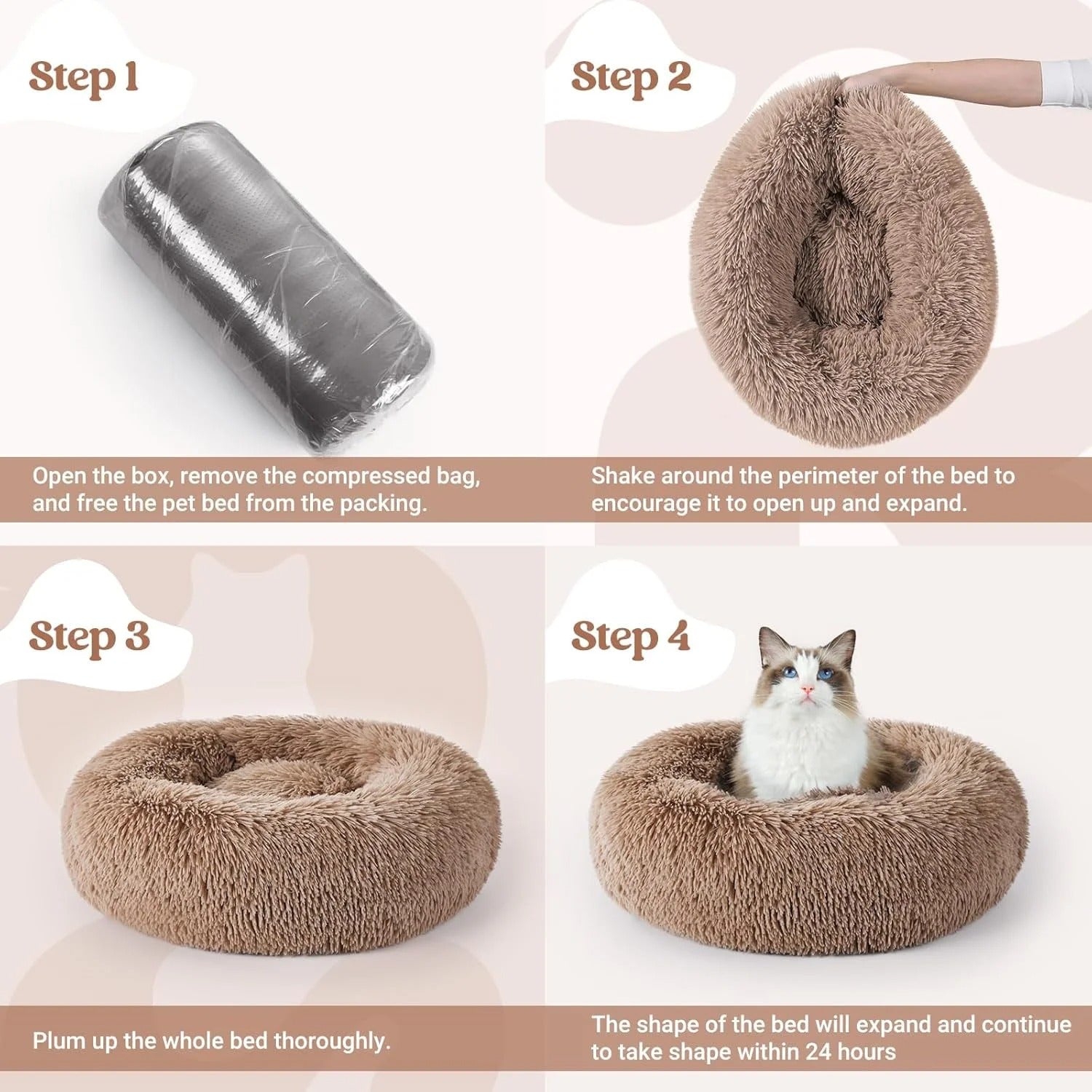 Step 1

Open the box, remove the compressed bag, and free the pet bed from the packing.

Step 2

Shake around the perimeter of the bed to encourage it to open up and expand.

Step 3

Plum up the whole bed thoroughly.

Step 4

The shape of the bed will expand and continue to take shape within 24 hours